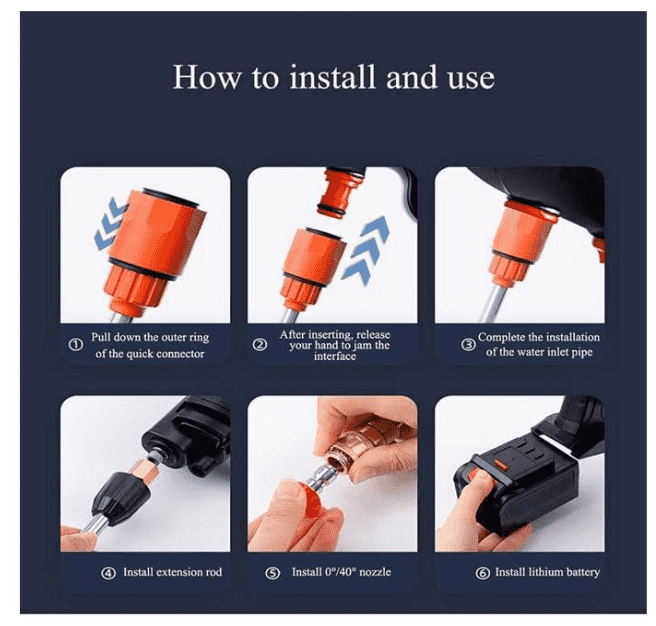 How to install and use

① Pull down the outer ring of the quick connector

② After inserting, release your hand to jam the interface

③ Complete the installation of the water inlet pipe

④ Install extension rod

⑤ Install 0°/40° nozzle

⑥ Install lithium battery